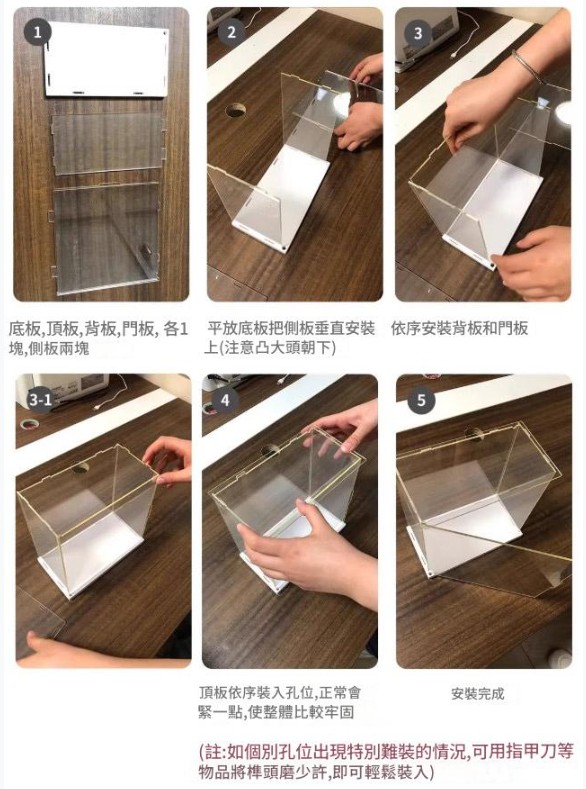 1

2

3

底板,頂板,背板,門板, 各1塊,側板兩塊

平放底板把側板垂直安裝上(注意凸大頭朝下)

依序安裝背板和門板

3-1

4

5

頂板依序裝入孔位,正常會緊一點,使整體比較牢固

安裝完成

(註:如個別孔位出現特別難裝的情況,可用指甲刀等物品將榫頭磨少許,即可輕鬆裝入)